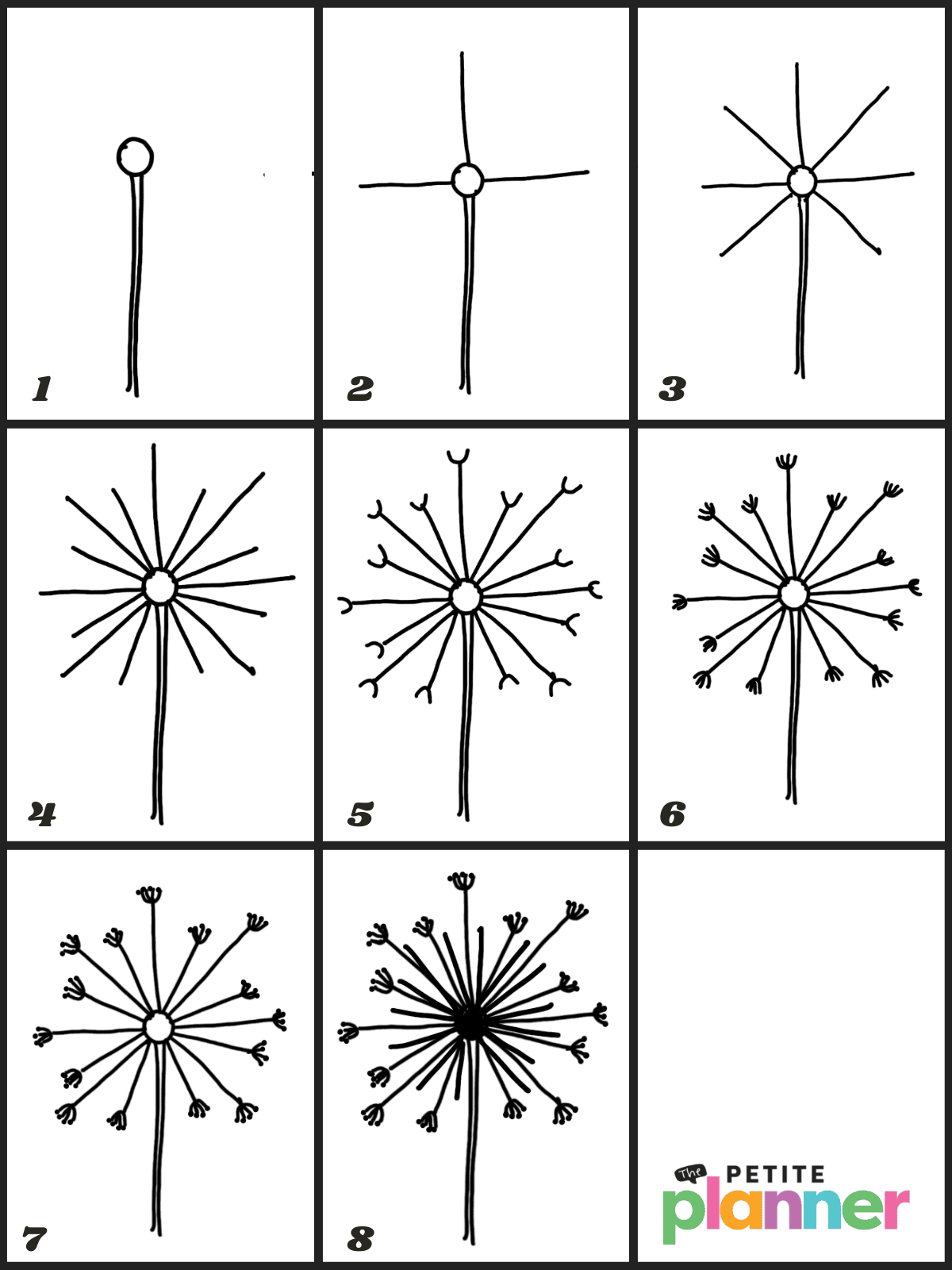 1

2

3

4

5

6

7

8

The PETITE planner